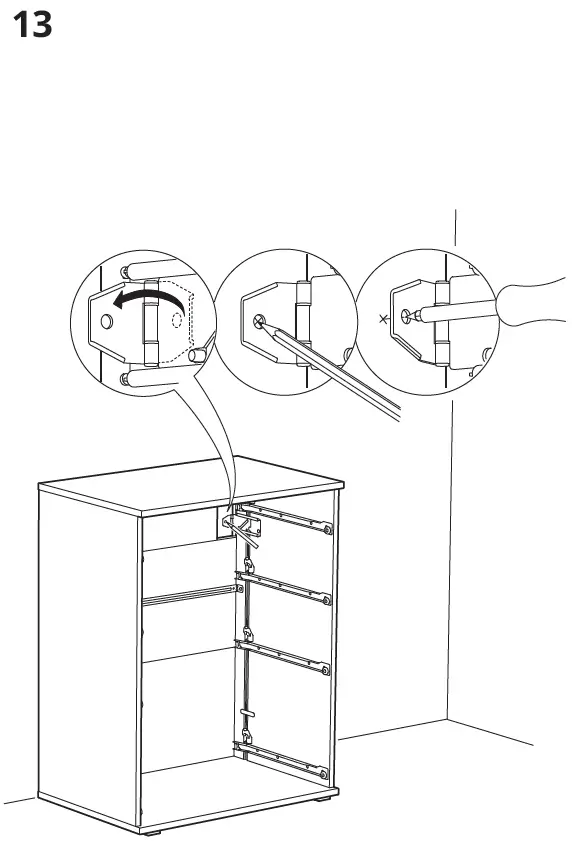 13