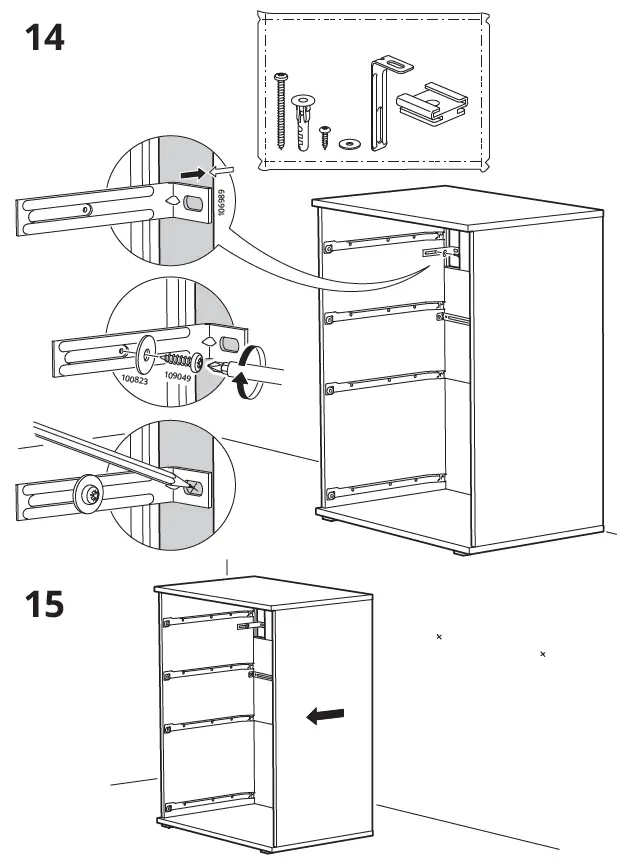 14

106989

100823
109049

15