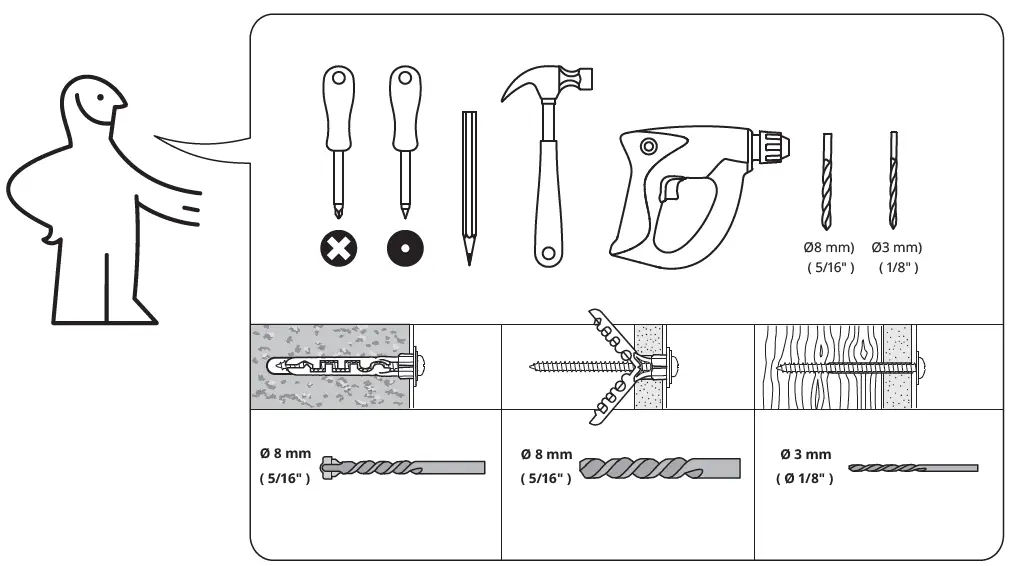 Ø8 mm)
( 5/16" )

Ø3 mm)
( 1/8" )

Ø 8 mm
( 5/16" )

Ø 8 mm
( 5/16" )

Ø 3 mm
( Ø 1/8" )