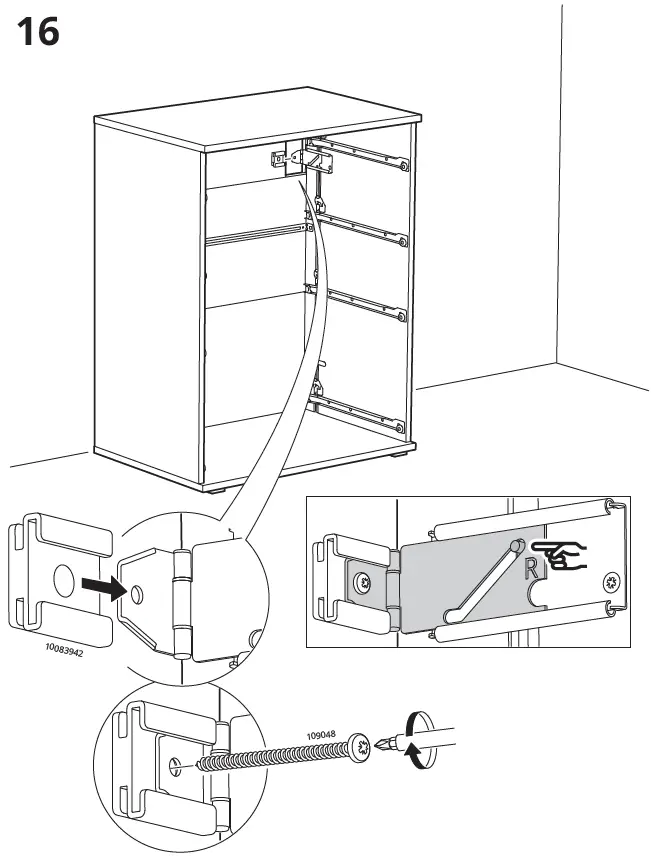 16

10083942

R

109048