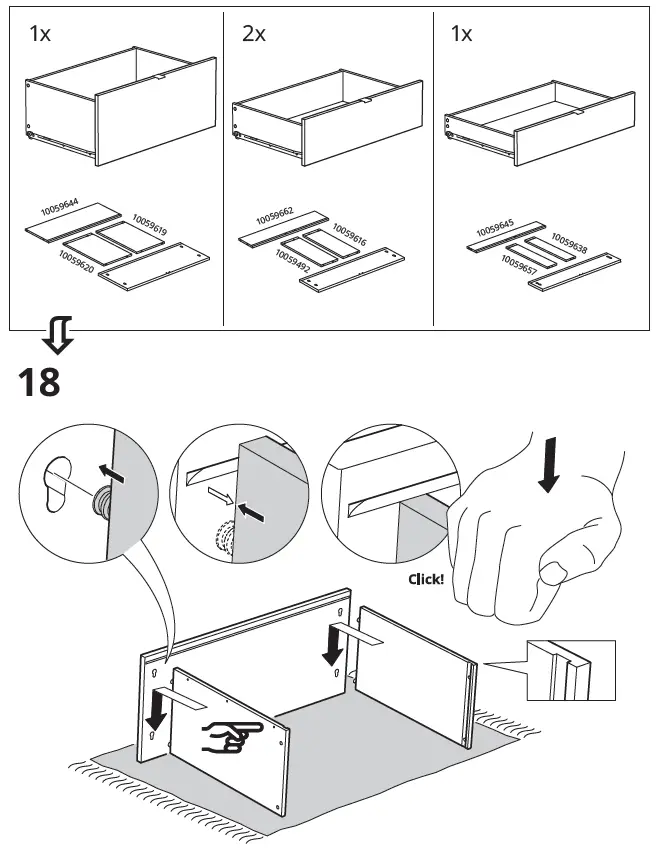 1x

10059644
10059619
10059620

2x

10059662
10059616
10059492

1x

10059645
10059638
10059657

18

Click!