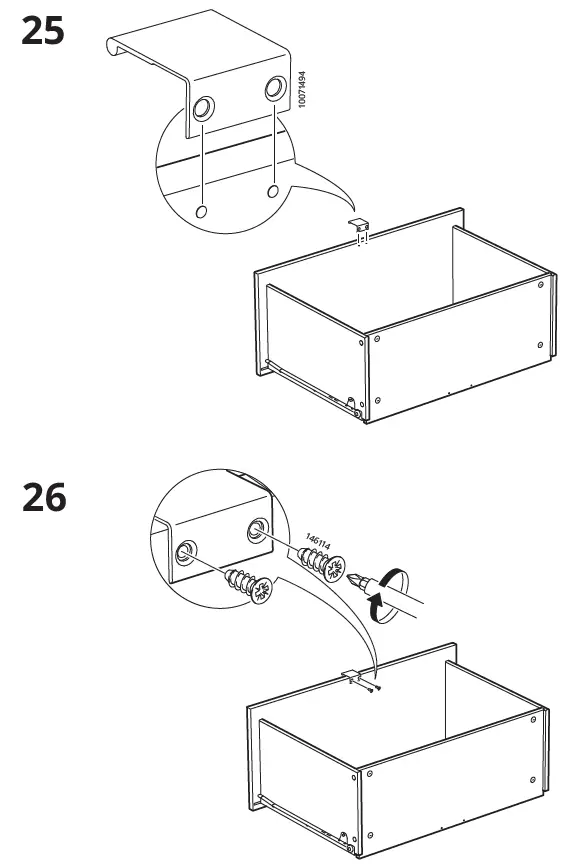 25

10071494

26

146114