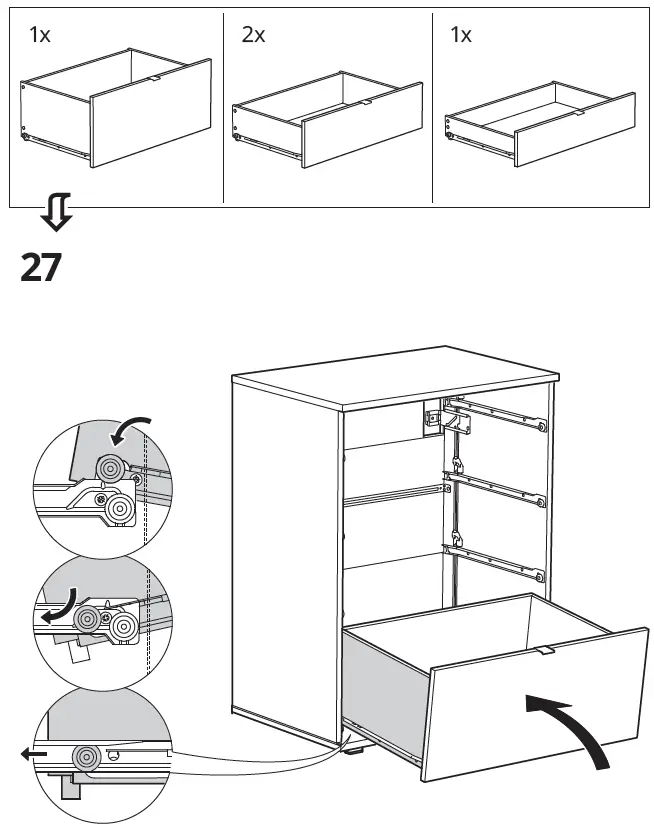 1x

2x

1x

27