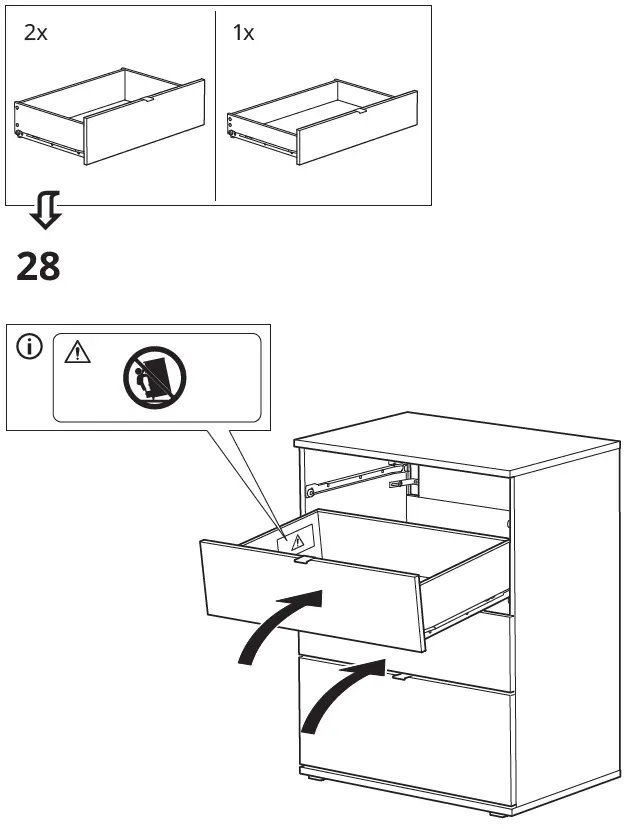 2x

1x

28