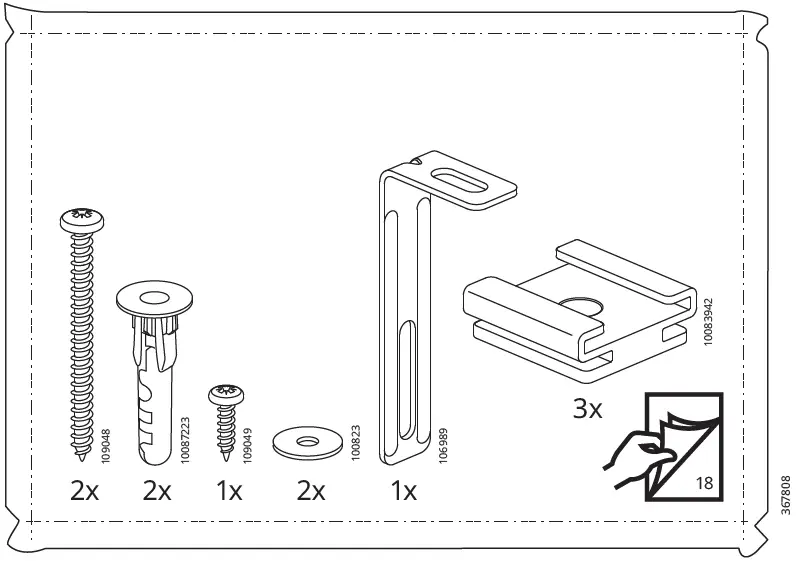 109048
2x

10087223
2x

109049
1x

100823
2x

106989
1x

10083942
3x

18

367808