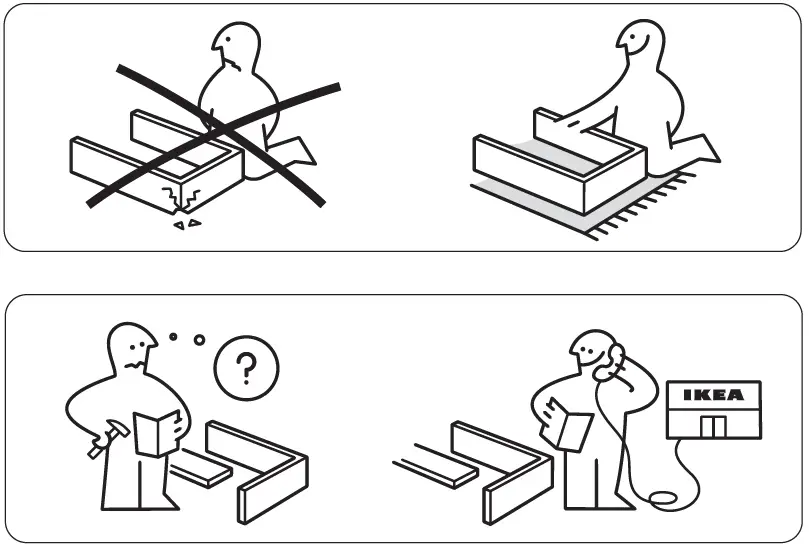 ?

IKEA