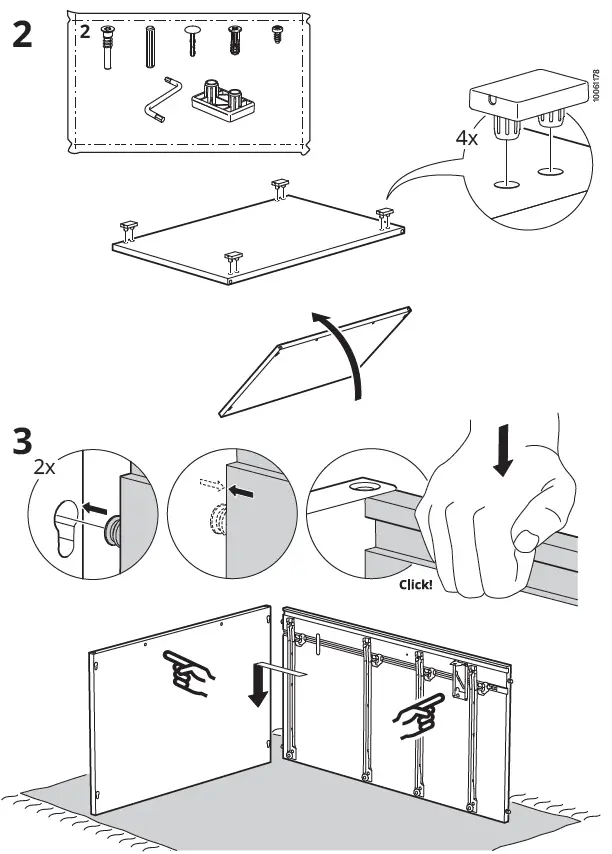 2

2

4x

10061178

3

2x

Click!