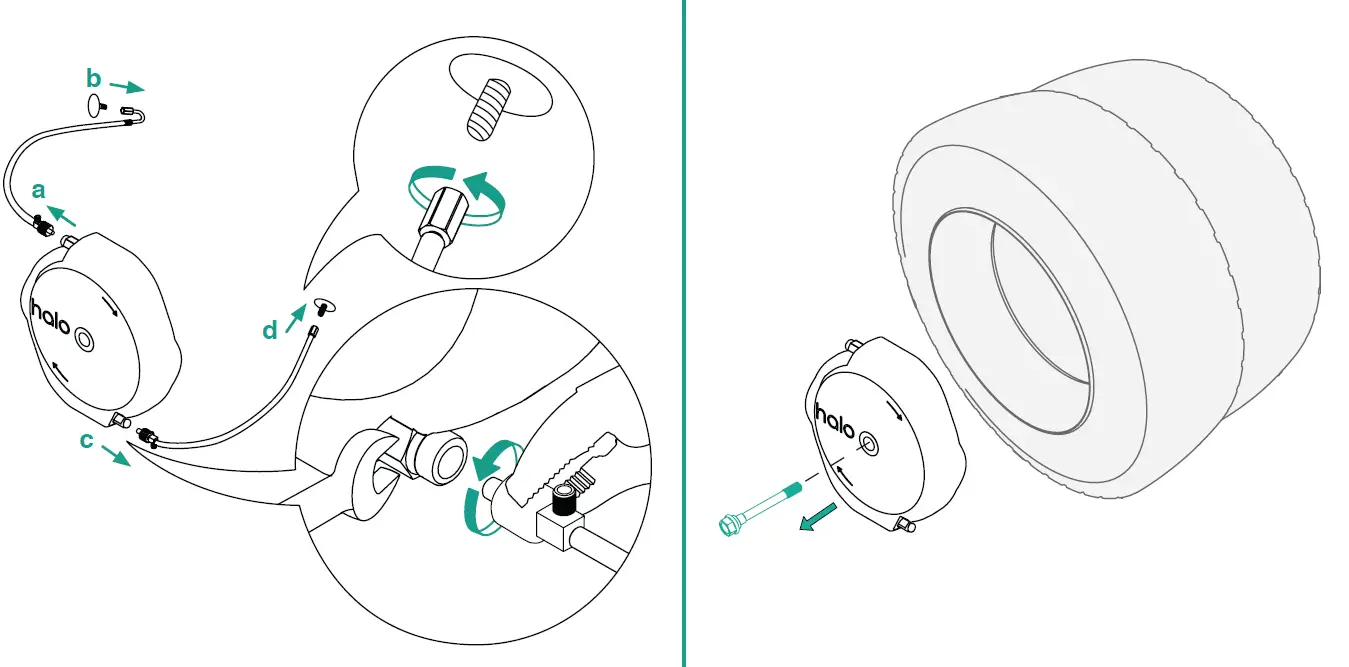 b
a
halo
d
c
halo