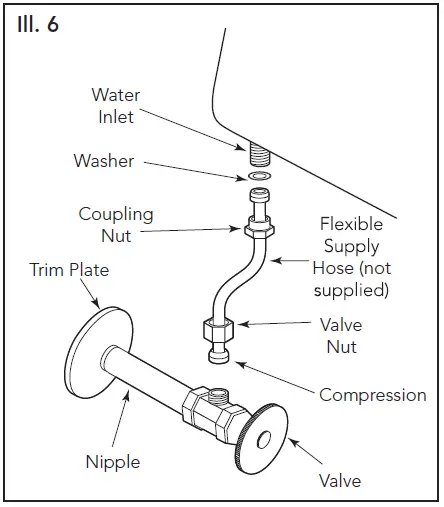 Ill. 6

Water Inlet

Washer

Coupling Nut

Flexible Supply Hose (not supplied)

Trim Plate

Valve Nut

Compression

Nipple

Valve