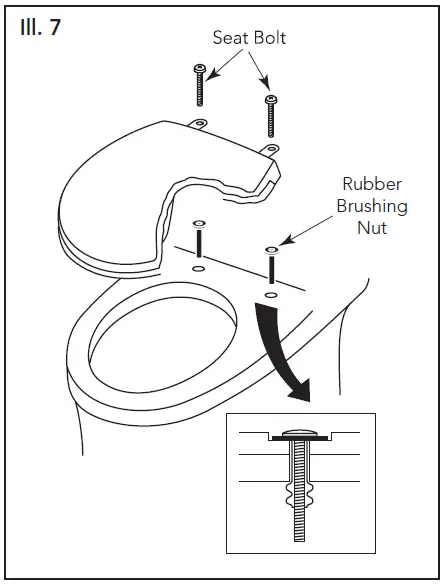 Ill. 7

Seat Bolt

Rubber Brushing Nut