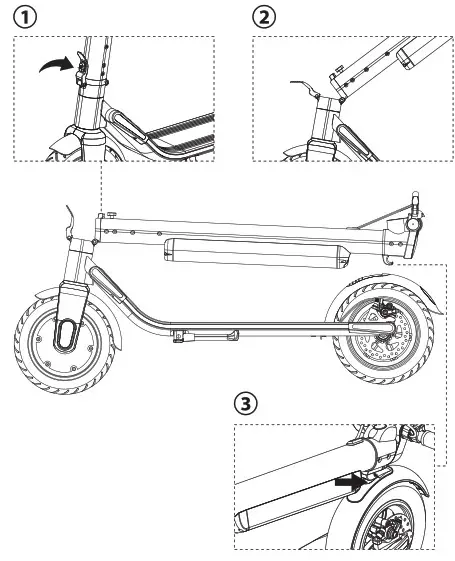 ①

②

③