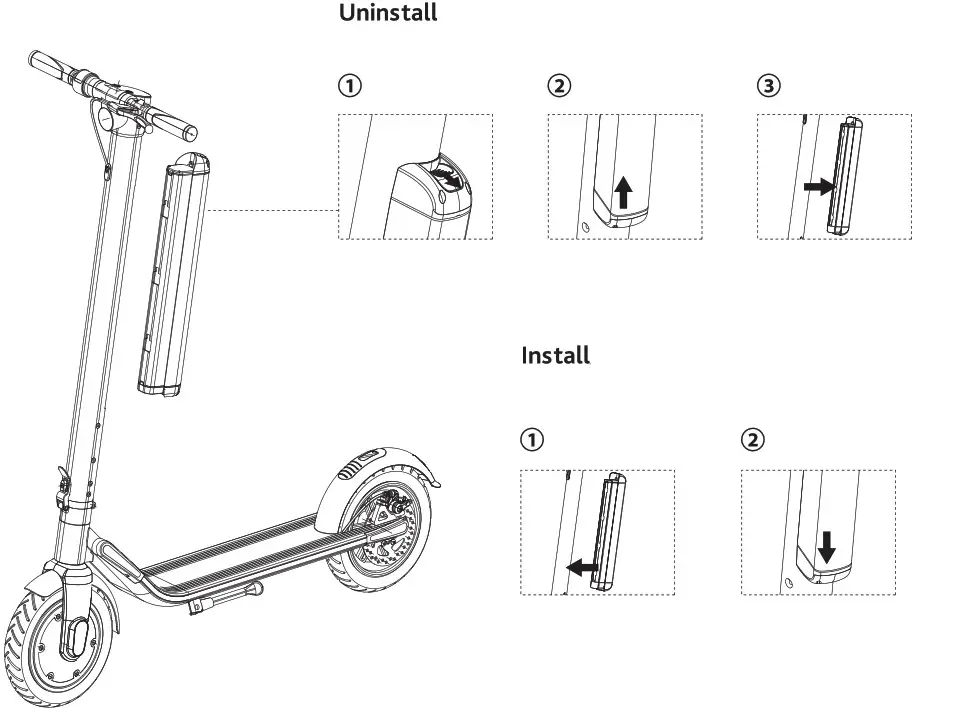 Uninstall

①

②

③

Install

①

②