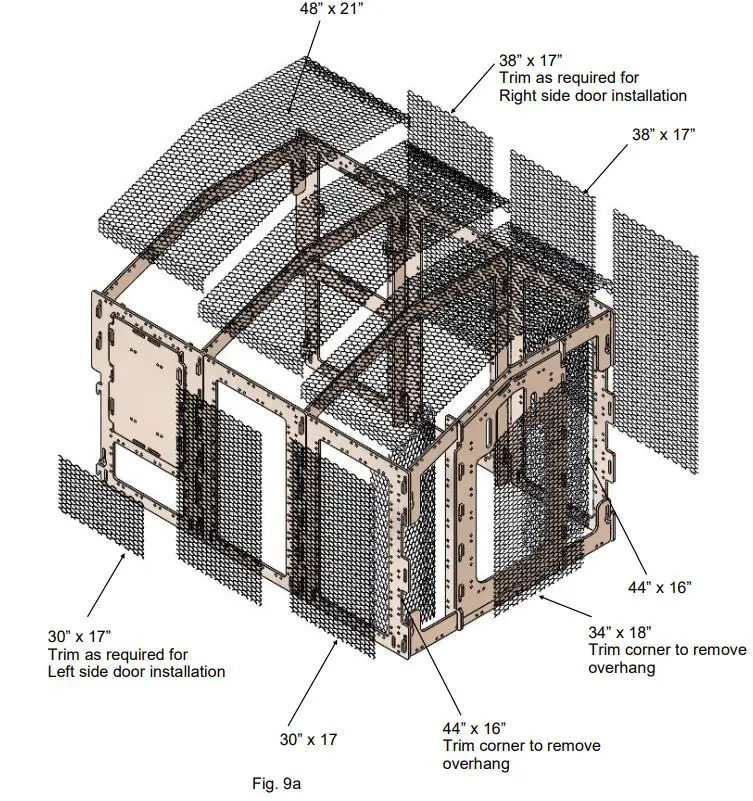 48” x 21”

38” x 17”
Trim as required for
Right side door installation

38” x 17”

44” x 16”

34” x 18”
Trim corner to remove
overhang

30” x 17”
Trim as required for
Left side door installation

30” x 17

44” x 16”
Trim corner to remove
overhang

Fig. 9a