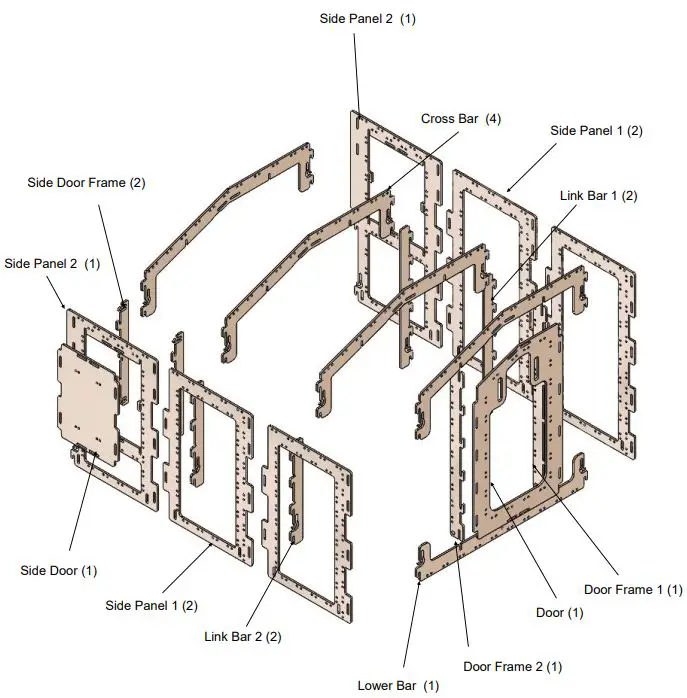 Side Panel 2 (1)

Cross Bar (4)

Side Panel 1 (2)

Side Door Frame (2)

Link Bar 1 (2)

Side Panel 2 (1)

Side Door (1)

Side Panel 1 (2)

Link Bar 2 (2)

Door Frame 1 (1)

Door (1)

Door Frame 2 (1)

Lower Bar (1)