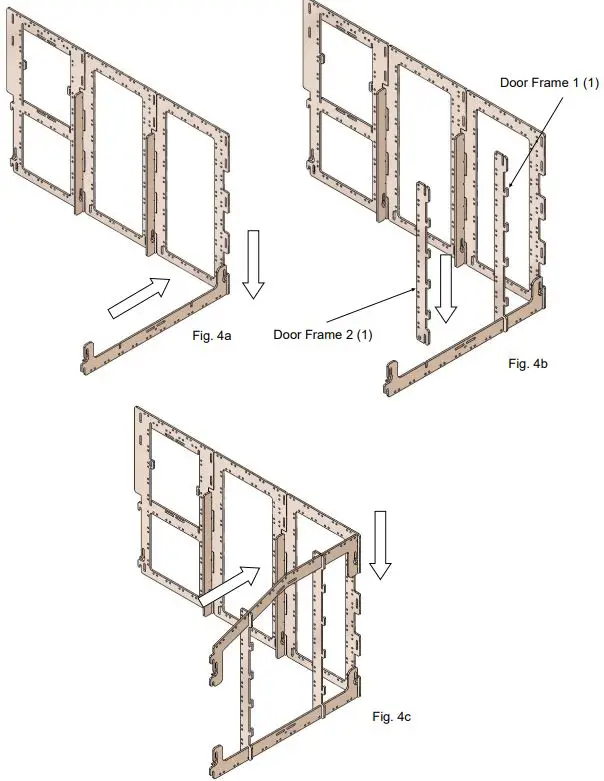 Fig. 4a

Door Frame 1 (1)

Door Frame 2 (1)

Fig. 4b

Fig. 4c