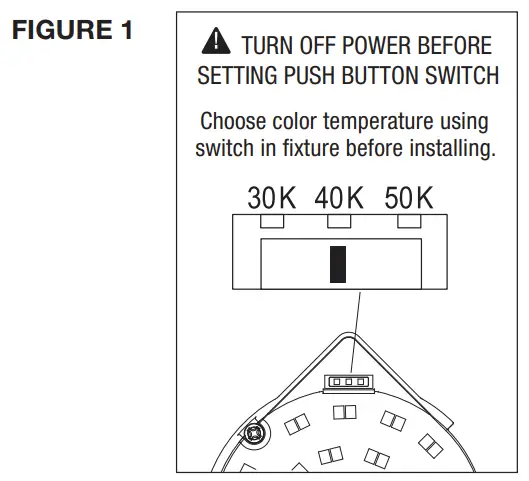 FIGURE 1

TURN OFF POWER BEFORE SETTING PUSH BUTTON SWITCH

Choose color temperature using switch in fixture before installing.

30K 40K 50K