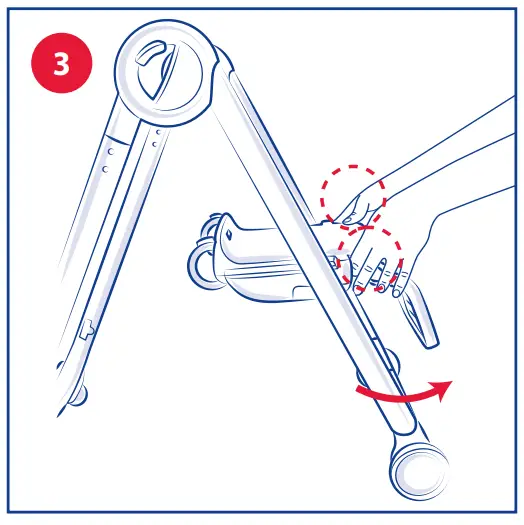 3