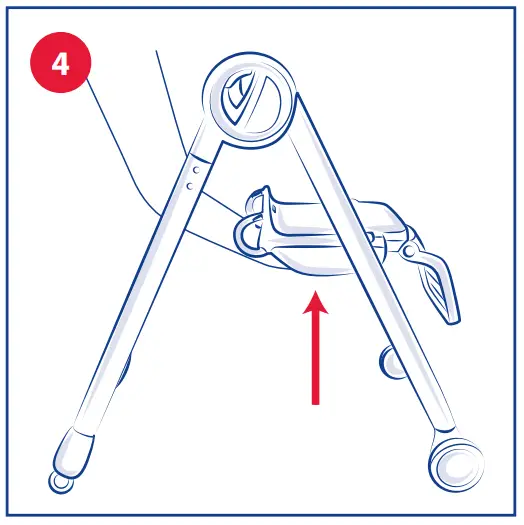 4