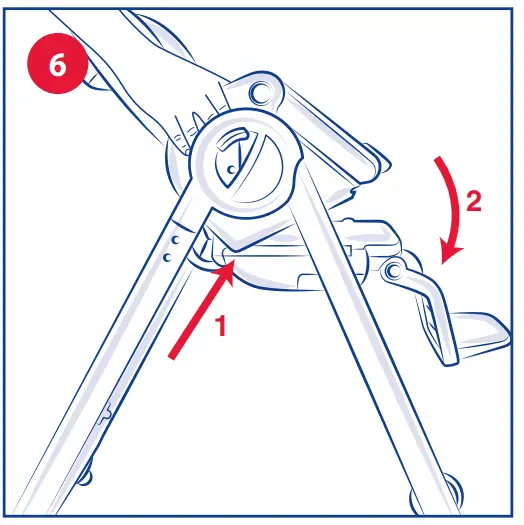 6

2

1