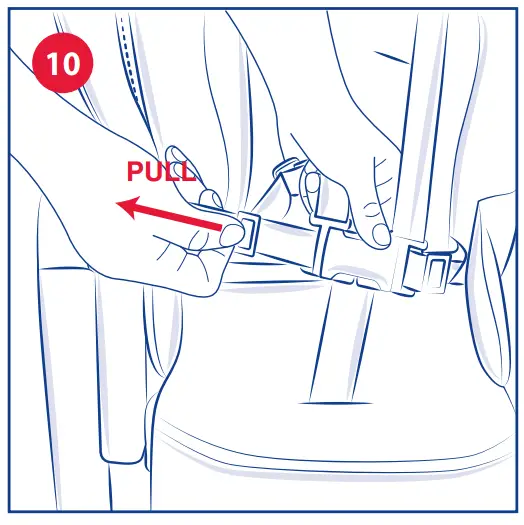 10

PULL