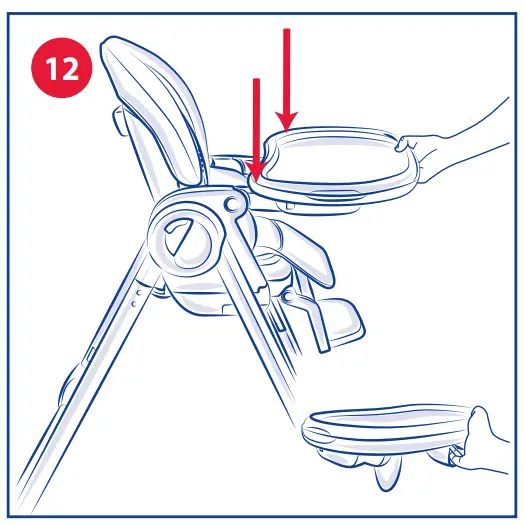 12