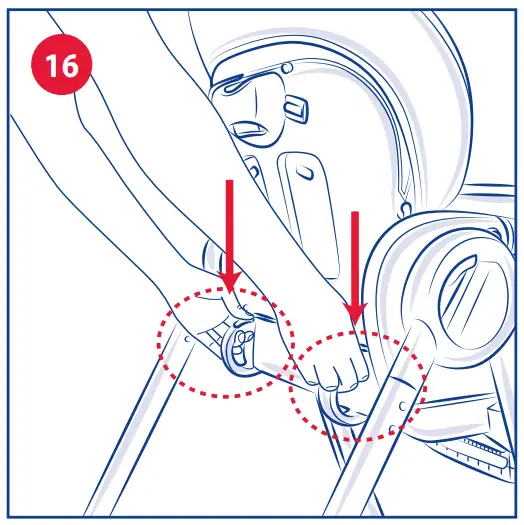 16