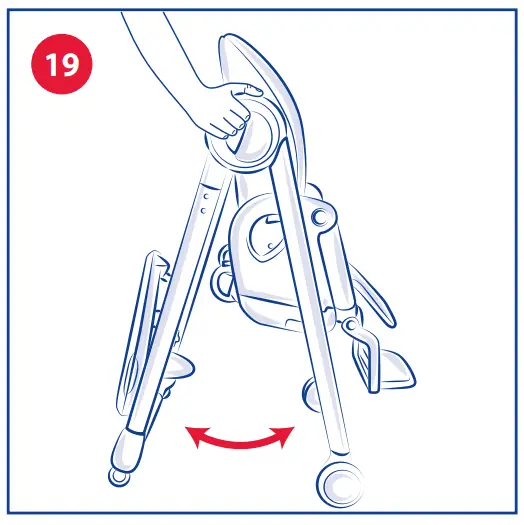 19