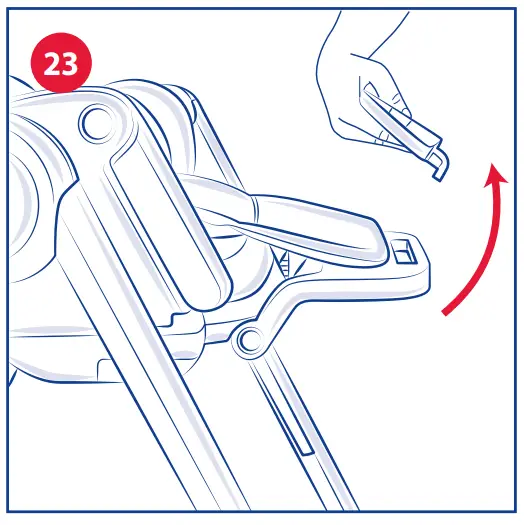 23