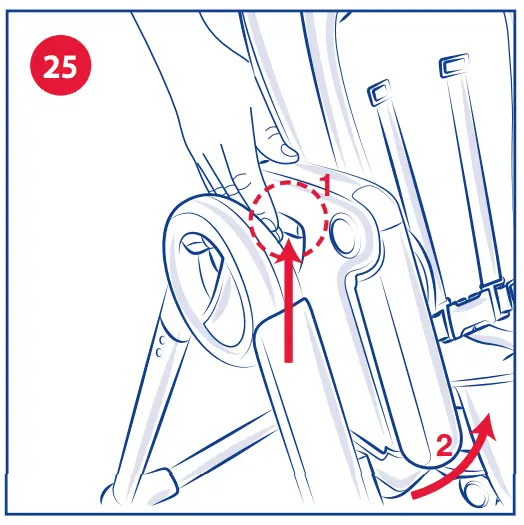 25

1

2