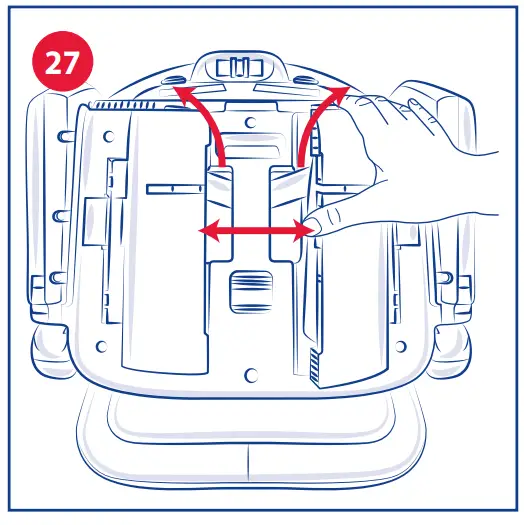 27