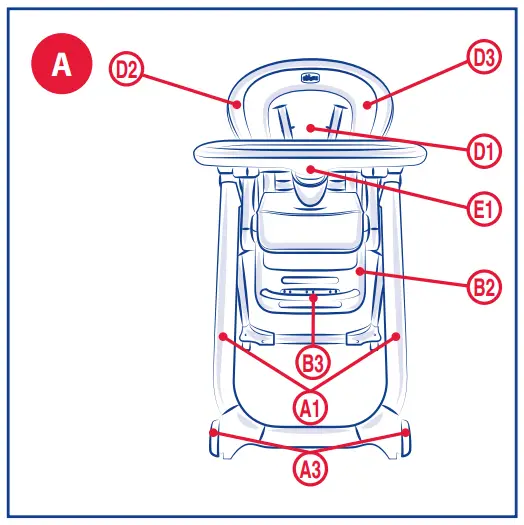 A
D2
D3
chicco
D1
E1
B2
B3
A1
A3