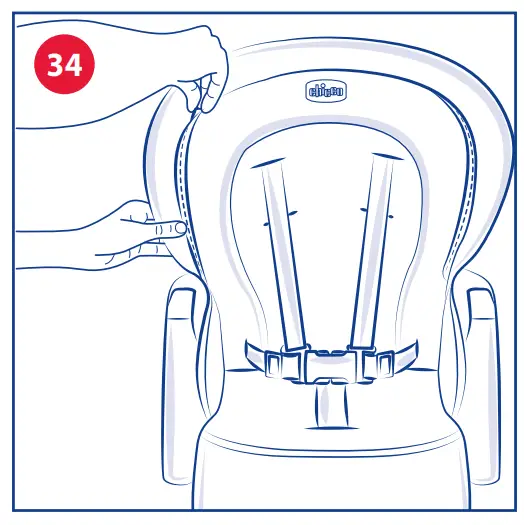 34

chicco