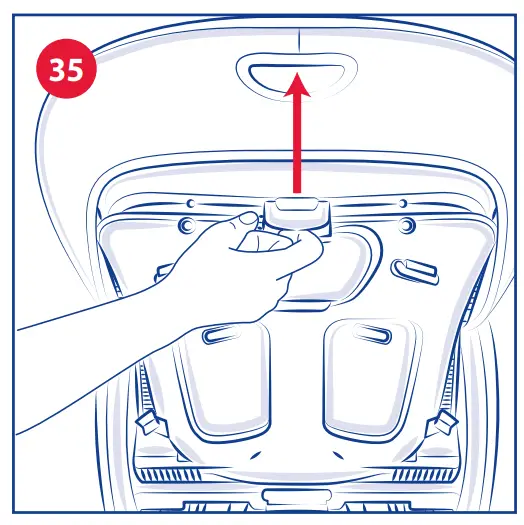 35