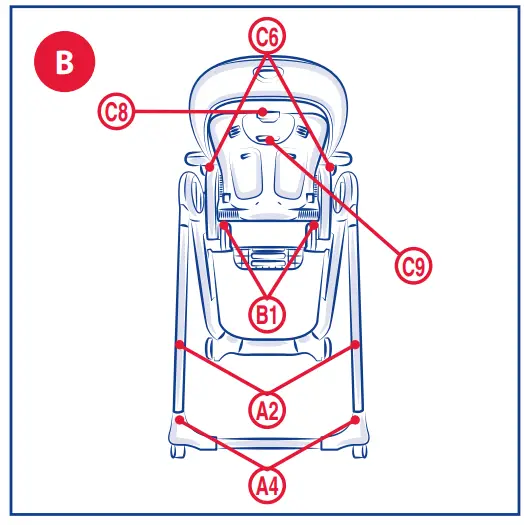 B
C6
C8
C9
B1
A2
A4