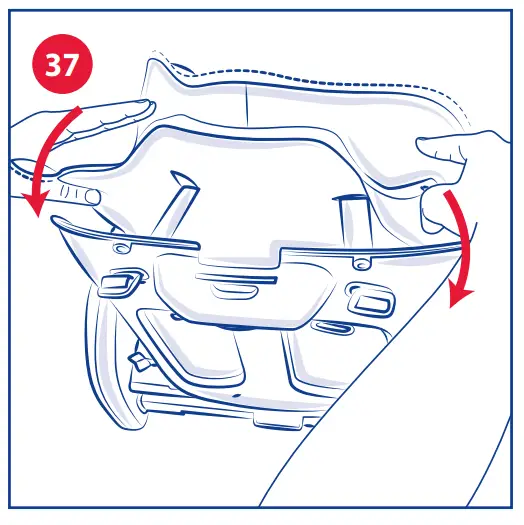 37