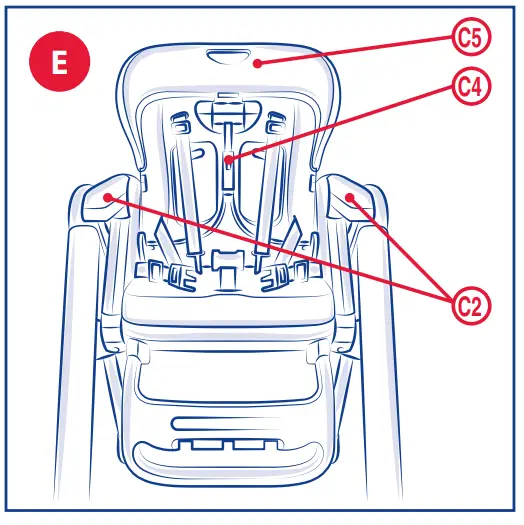 E
C5
C4
C2