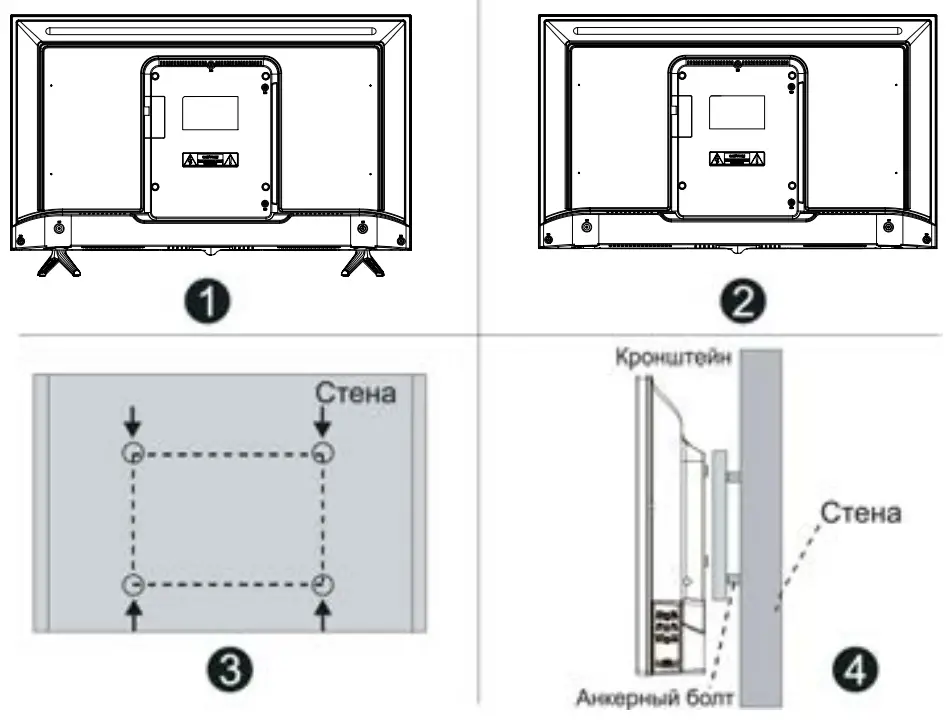 1

2

Стена

3

Кронштейн

Стена

Анкерный болт

4