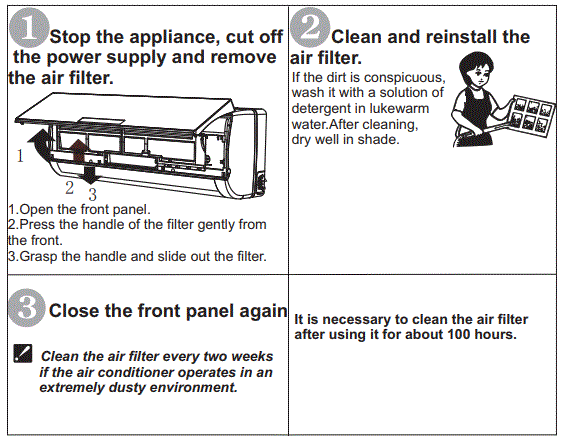 1 Stop the appliance, cut off the power supply and remove the air filter.

1

2 3

1.Open the front panel.
2.Press the handle of the filter gently from the front.
3.Grasp the handle and slide out the filter.

2 Clean and reinstall the air filter.

If the dirt is conspicuous, wash it with a solution of detergent in lukewarm water.After cleaning, dry well in shade.

3 Close the front panel again

Clean the air filter every two weeks if the air conditioner operates in an extremely dusty environment.

It is necessary to clean the air filter after using it for about 100 hours.