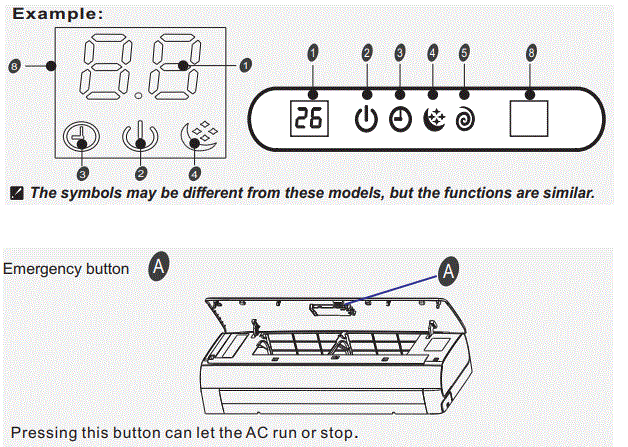 Example:

8

1

3

2

4

1 2 3 4 5 8

26

The symbols may be different from these models, but the functions are similar.

Emergency button A

A

Pressing this button can let the AC run or stop.