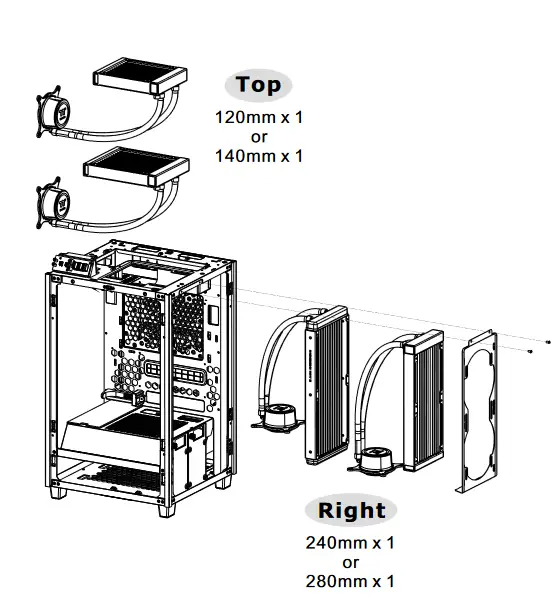 Top
120mm x 1
or
140mm x 1

Right
240mm x 1
or
280mm x 1