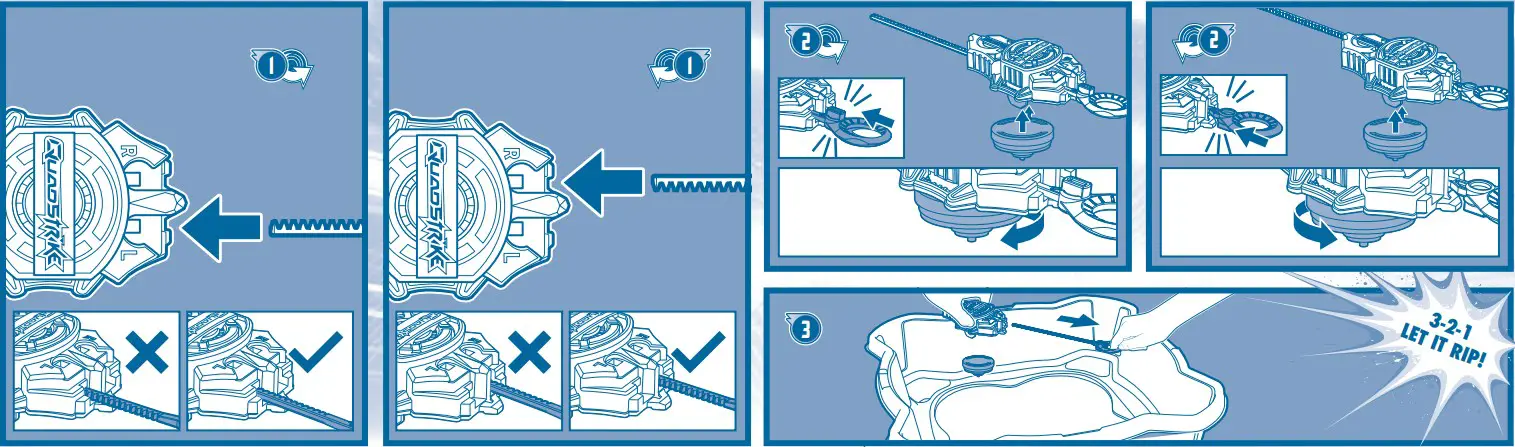 1

QUADSTRIKE

R

L

1

QUADSTRIKE

R

L

2

2

3

3-2-1 LET IT RIP!