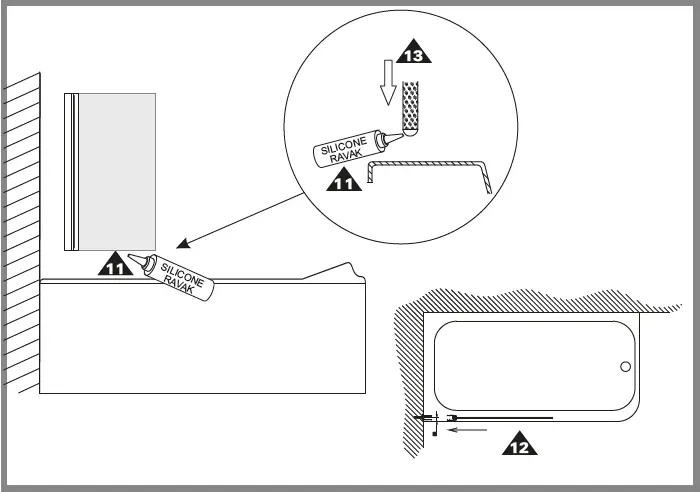 13

SILICONE RAVAK

11

11

SILICONE RAVAK

12