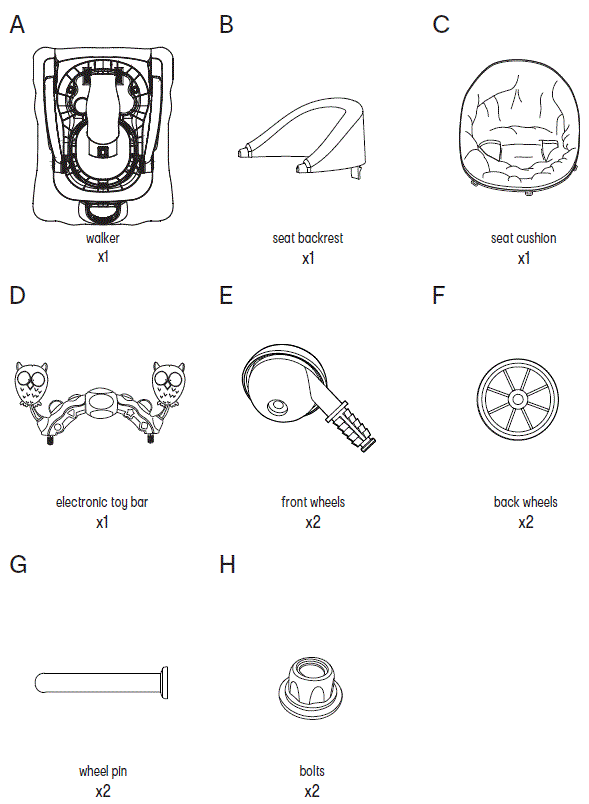 A

walker
x1

B

seat backrest
x1

C

seat cushion
x1

D

electronic toy bar
x1

E

front wheels
x2

F

back wheels
x2

G

wheel pin
x2

H

bolts
x2