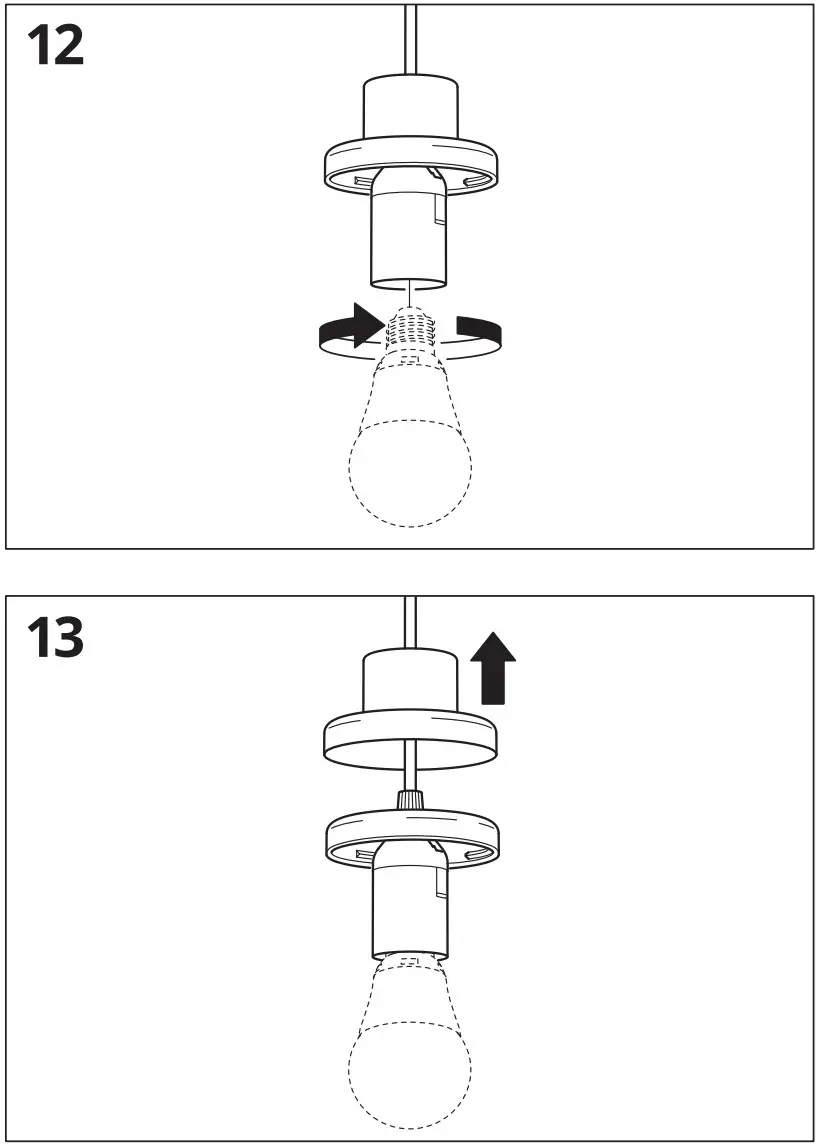 12

13