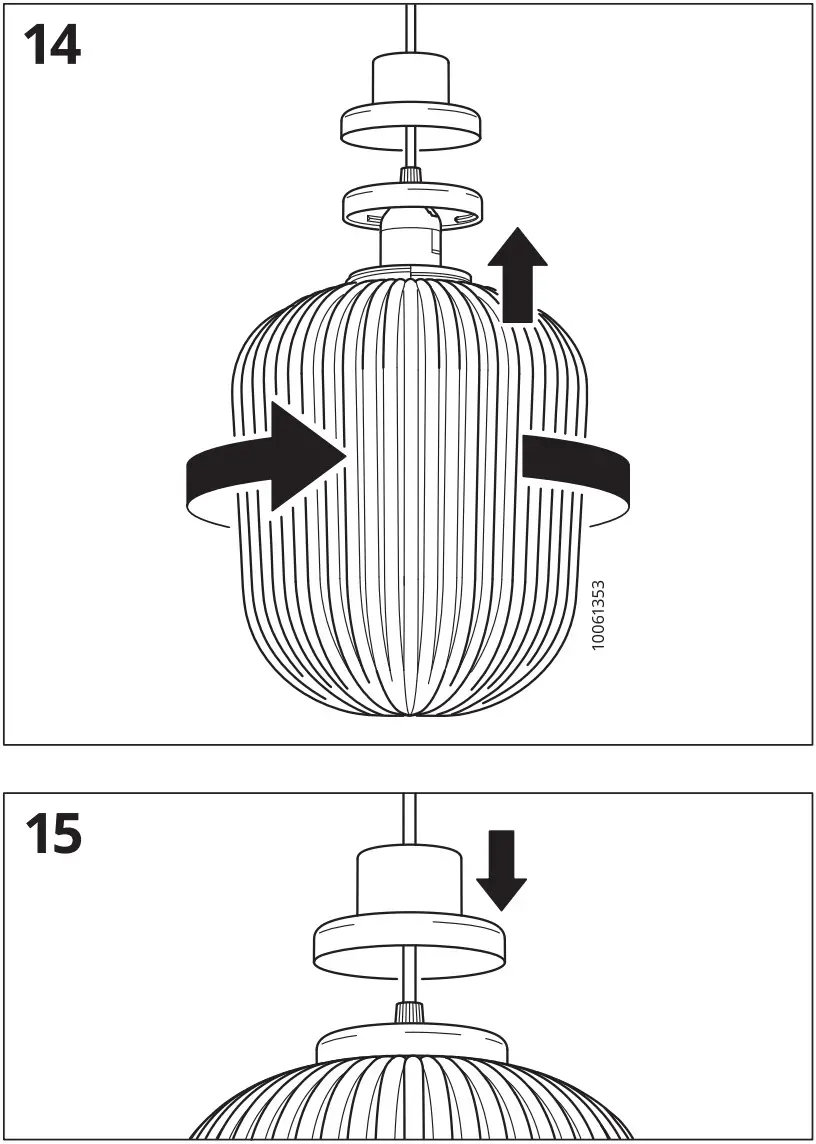 14

10061353

15