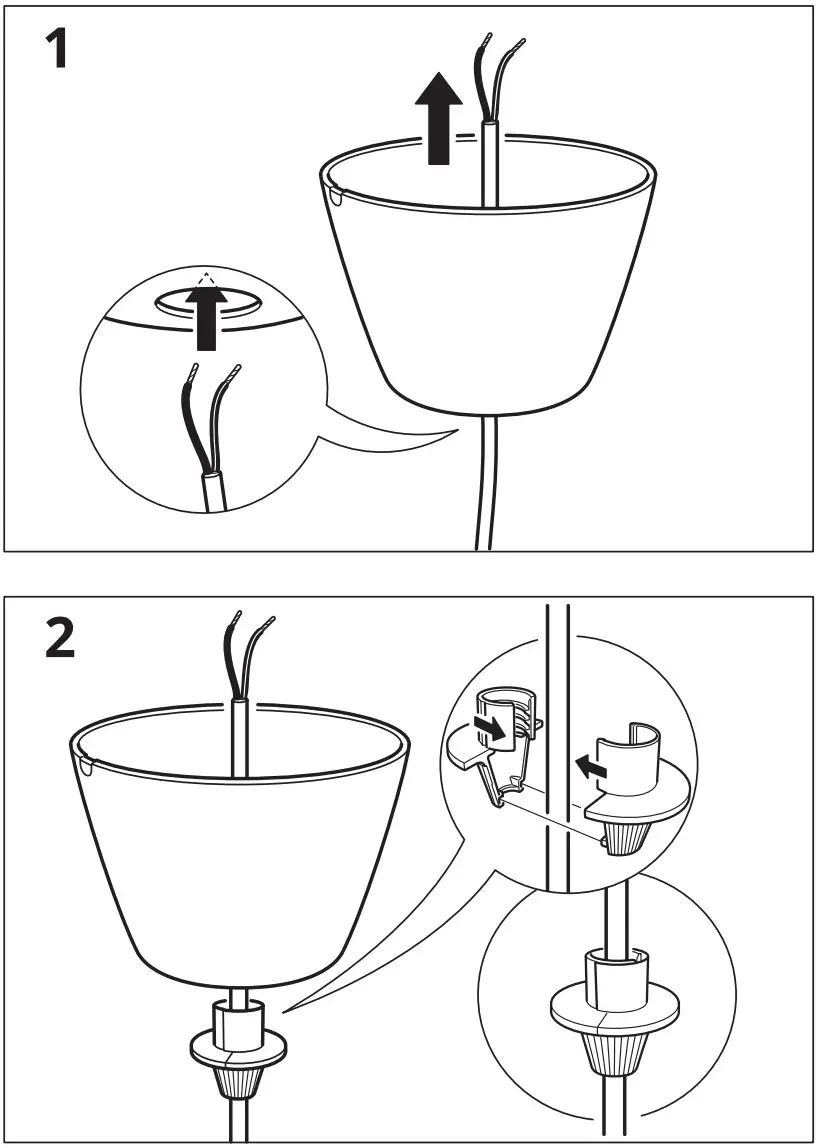 1

2