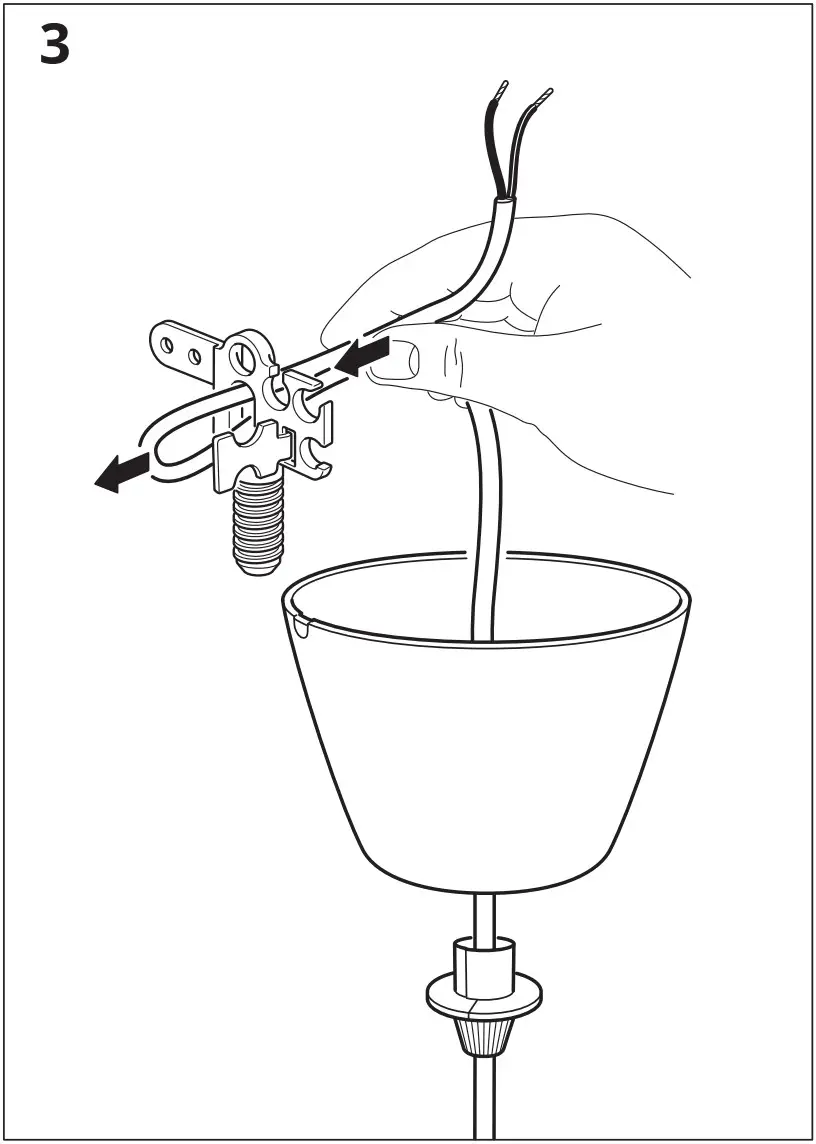 3