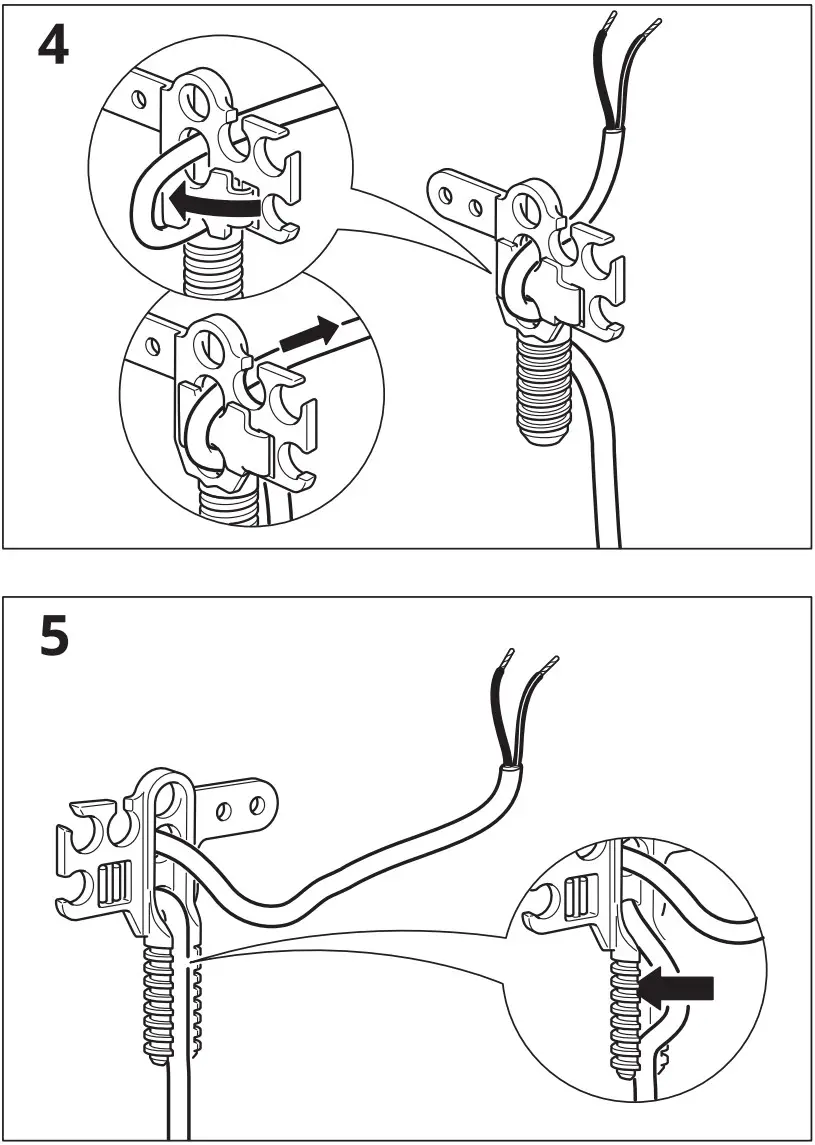 4

5