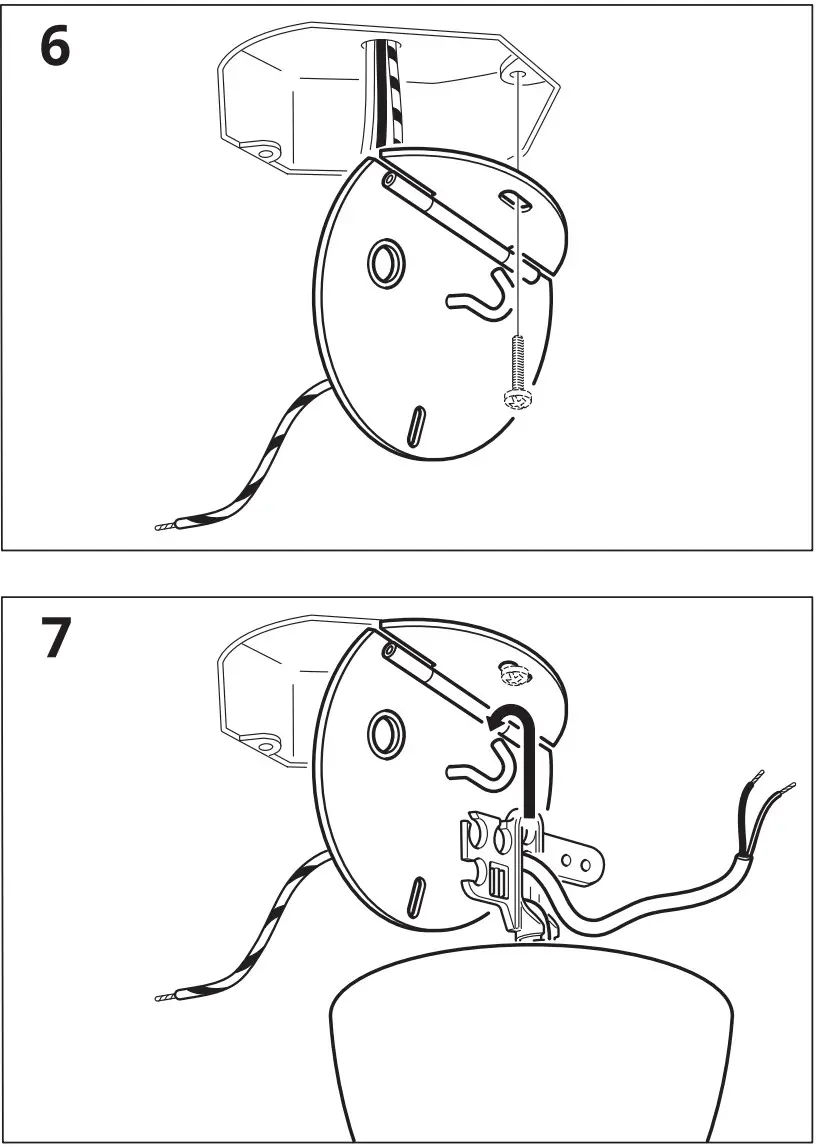 6

7