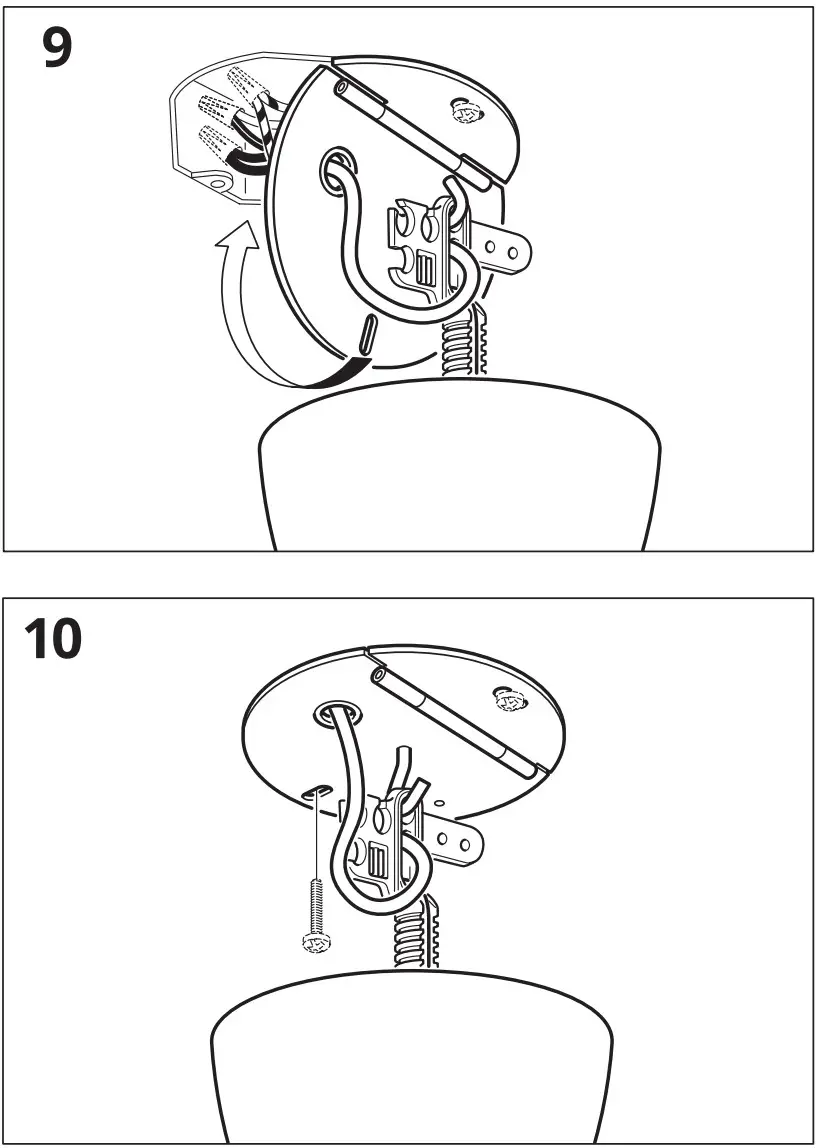 9

10